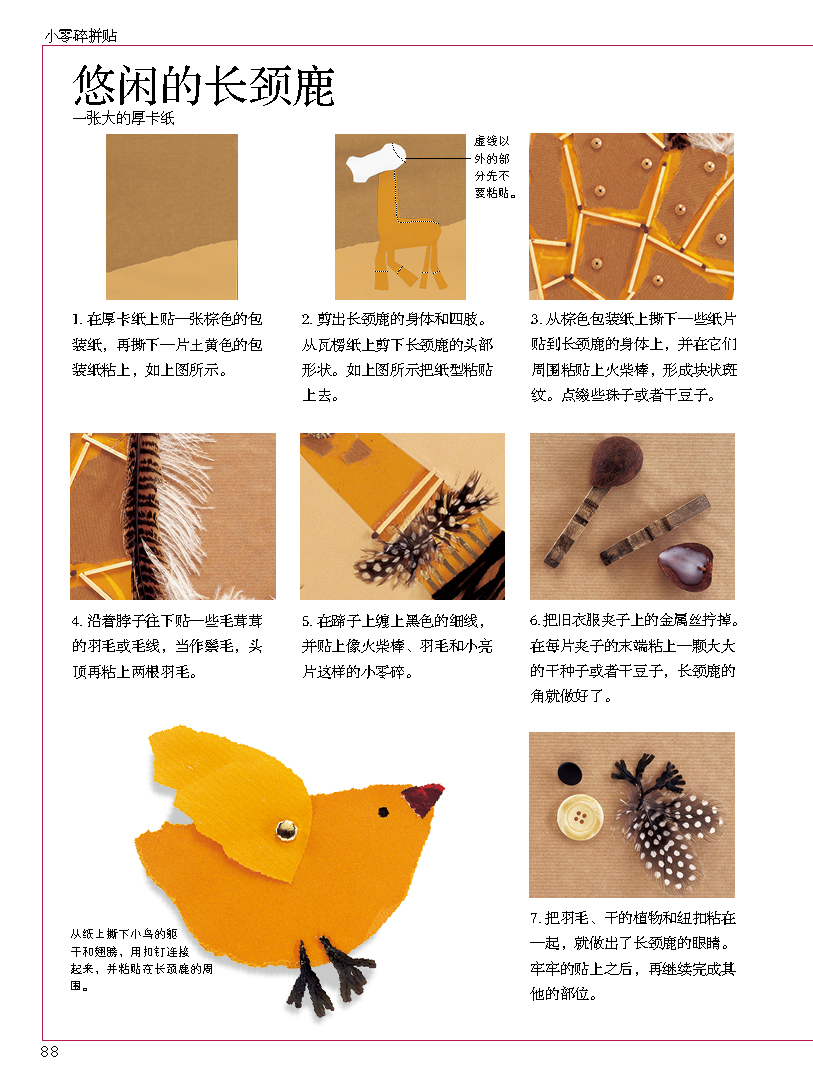 小零碎拼贴

悠闲的长颈鹿

一张大的厚卡纸

虚线以外的部分先不要粘贴。

1. 在厚卡纸上贴一张棕色的包装纸，再撕下一片土黄色的包装纸粘上，如上图所示。

2. 剪出长颈鹿的身体和四肢。从瓦楞纸上剪下长颈鹿的头部形状。如上图所示把纸型粘贴上去。

3. 从棕色包装纸上撕下一些纸片贴到长颈鹿的身体上，并在它们周围粘贴上火柴棒，形成块状斑纹。点缀些珠子或者干豆子。

4. 沿着脖子往下贴一些毛茸茸的羽毛或毛线，当作鬃毛，头顶再粘上两根羽毛。

5. 在蹄子上缠上黑色的细线，并贴上像火柴棒、羽毛和小亮片这样的小零碎。

6. 把旧衣服夹子上的金属丝拧掉。在每片夹子的末端粘上一颗大大的干种子或者干豆子，长颈鹿的角就做好了。

从纸上撕下小鸟的躯干和翅膀，用扣钉连接起来，并粘贴在长颈鹿的周围。

7. 把羽毛、干的植物和纽扣粘在一起，就做出了长颈鹿的眼睛。牢牢的贴上之后，再继续完成其他的部位。

88